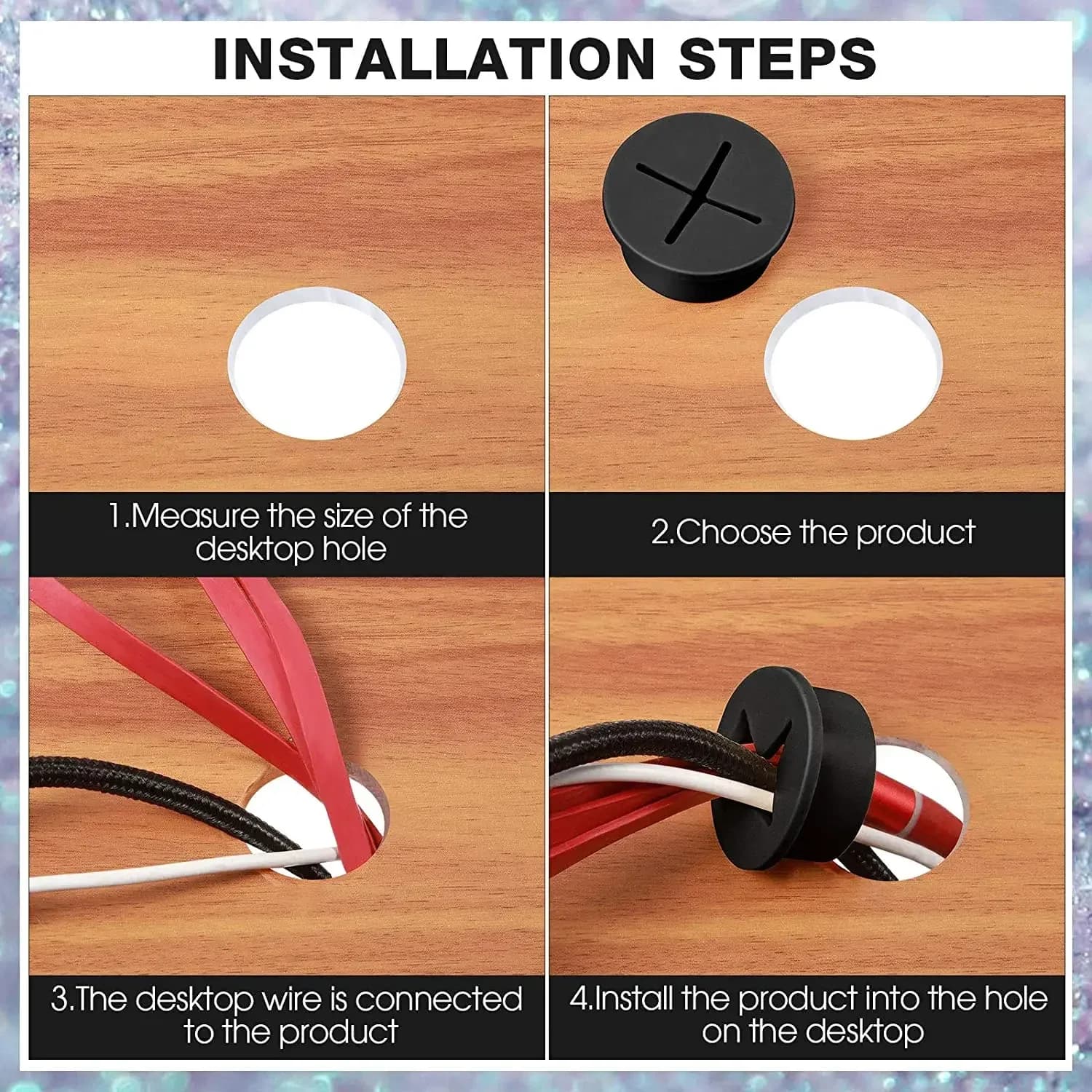 INSTALLATION STEPS

1.Measure the size of the desktop hole

2.Choose the product

3.The desktop wire is connected to the product

4.Install the product into the hole on the desktop